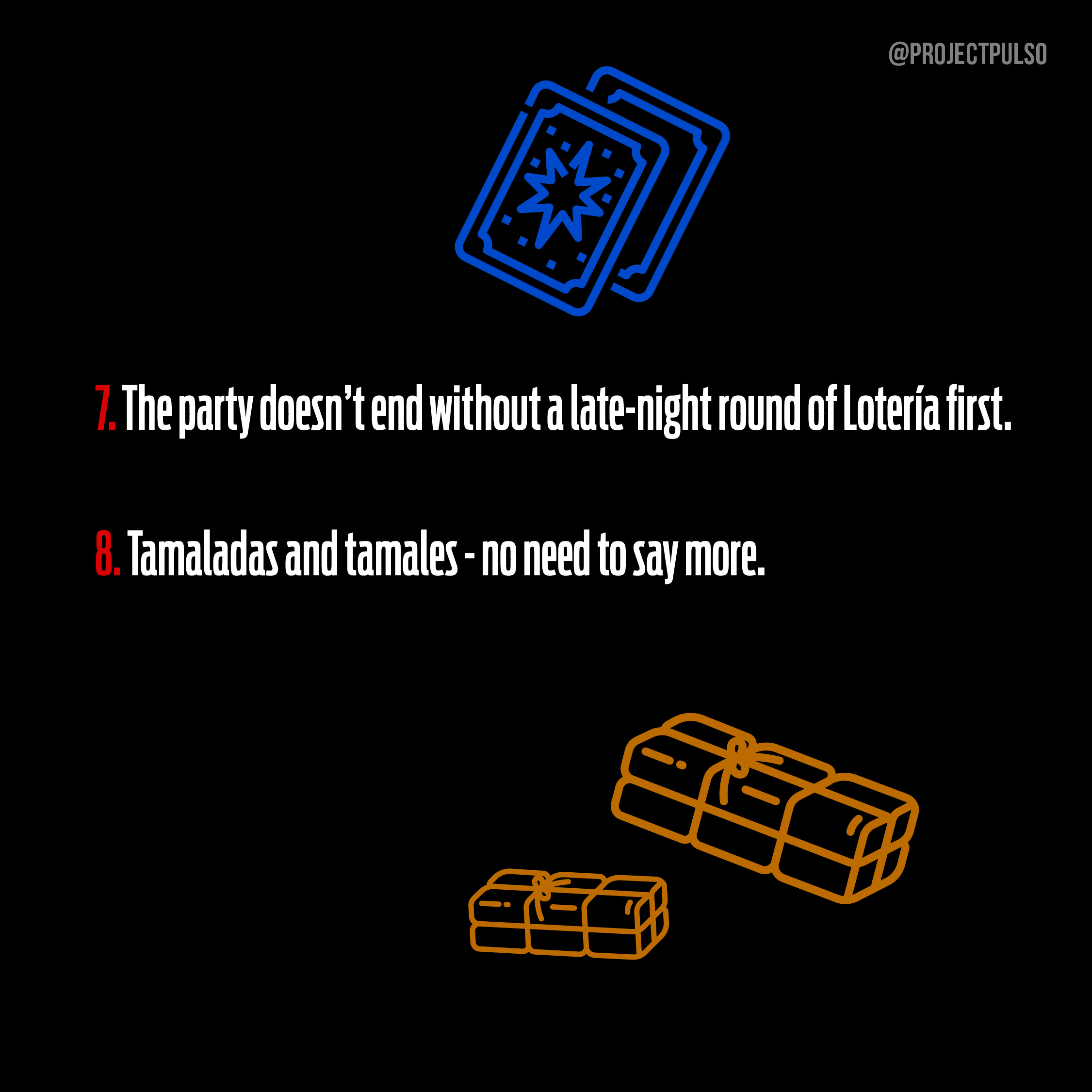 @PROJECTPULSO

7. The party doesn’t end without a late-night round of Lotería first.

8. Tamaladas and tamales - no need to say more.