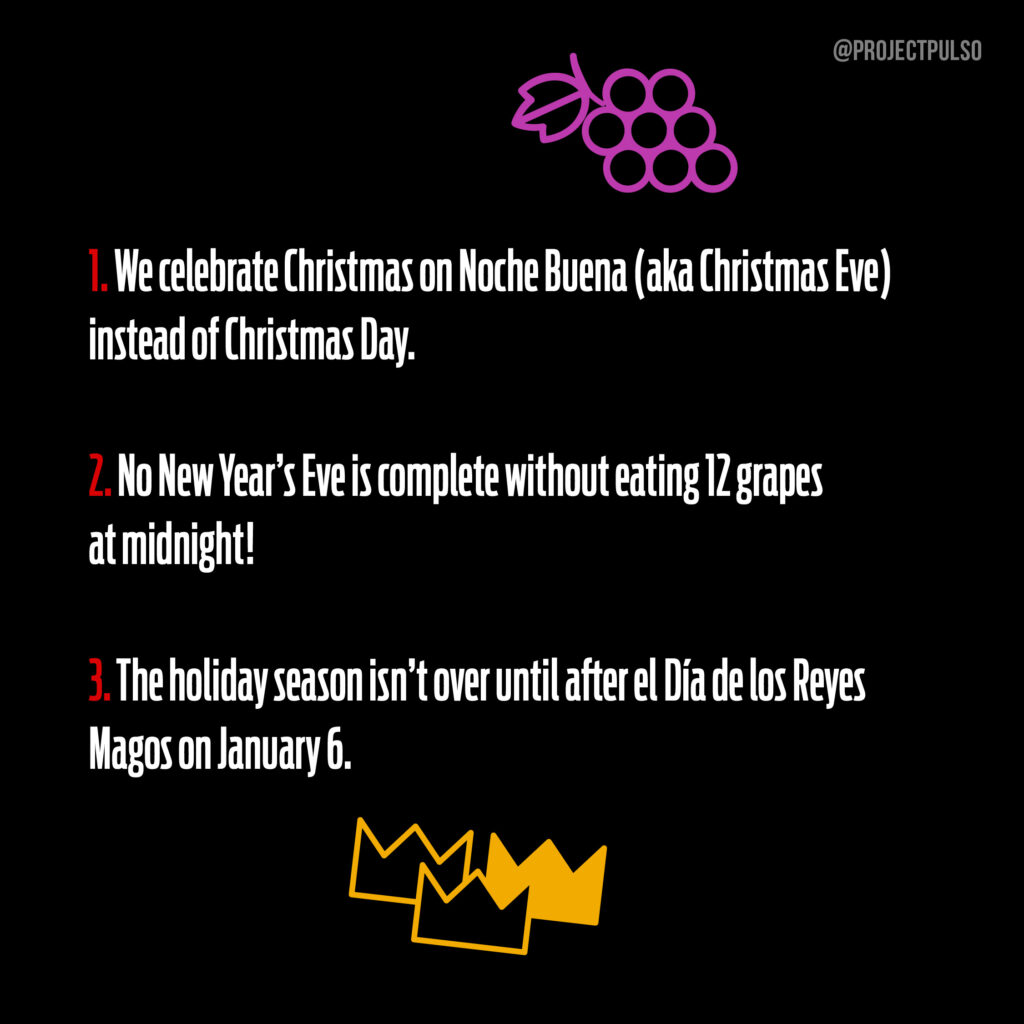 @PROJECTPULSO

1. We celebrate Christmas on Noche Buena (aka Christmas Eve) instead of Christmas Day.

2. No New Year's Eve is complete without eating 12 grapes at midnight!

3. The holiday season isn't over until after el Día de los Reyes Magos on January 6.